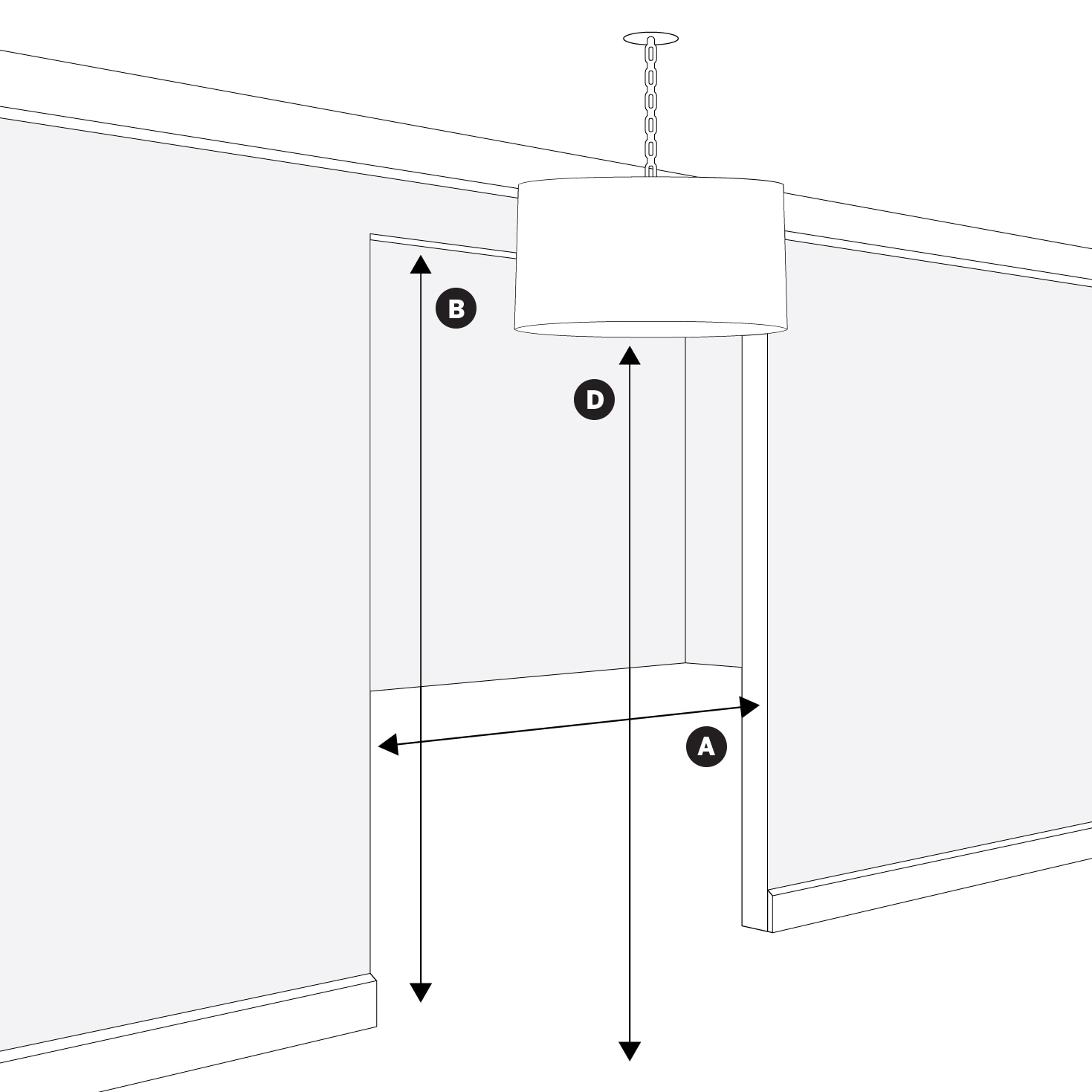 B
D
A